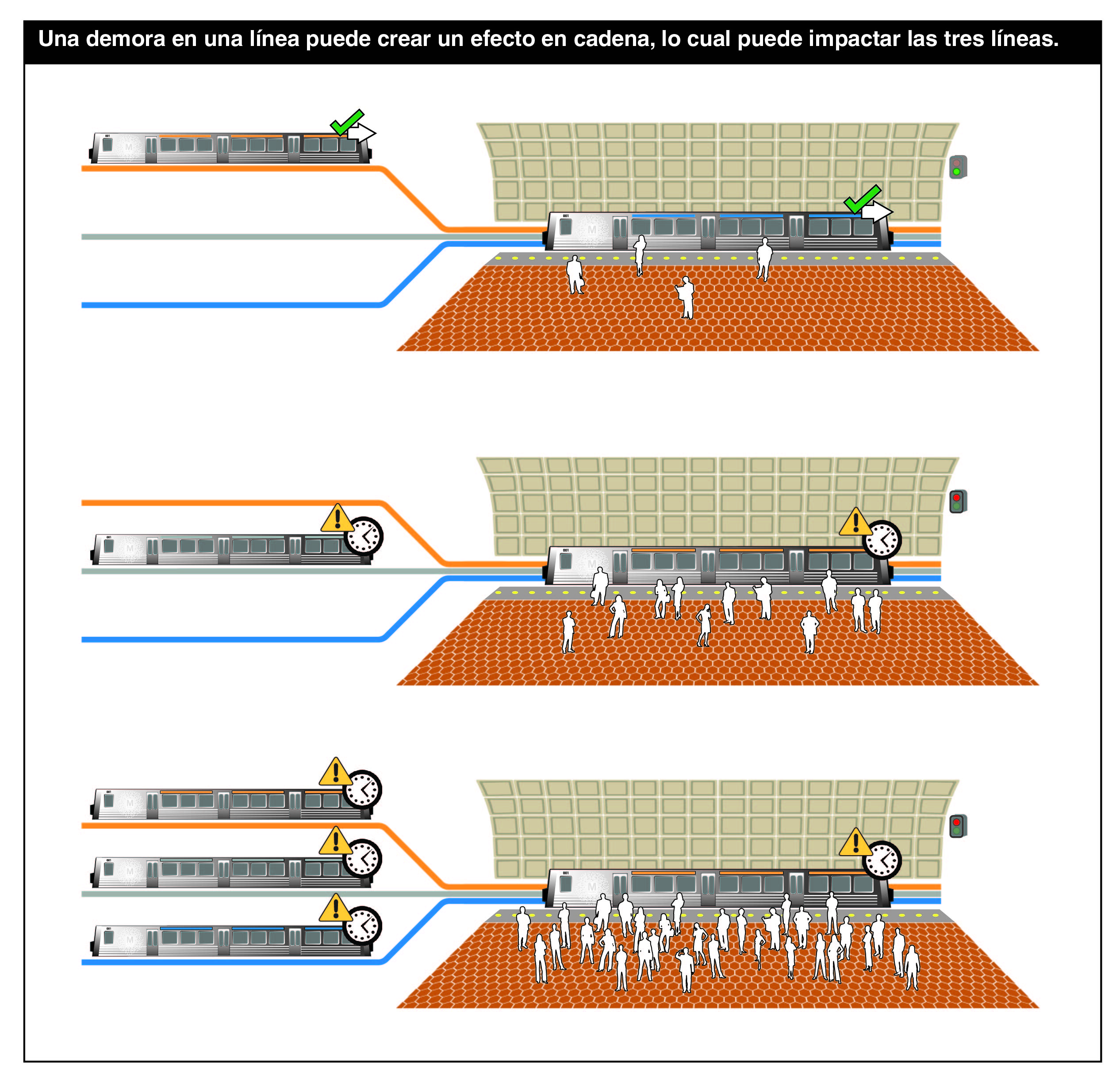 Una demora en una línea puede crear un efecto en cadena, lo cual puede impactar las tres líneas.